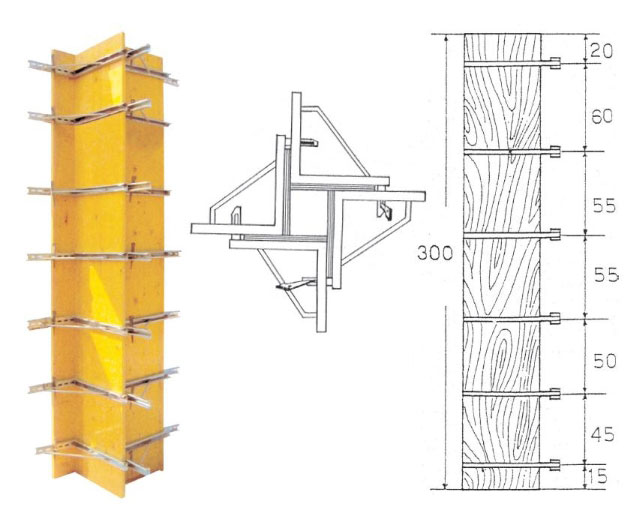 300

20

60

55

55

50

45

15