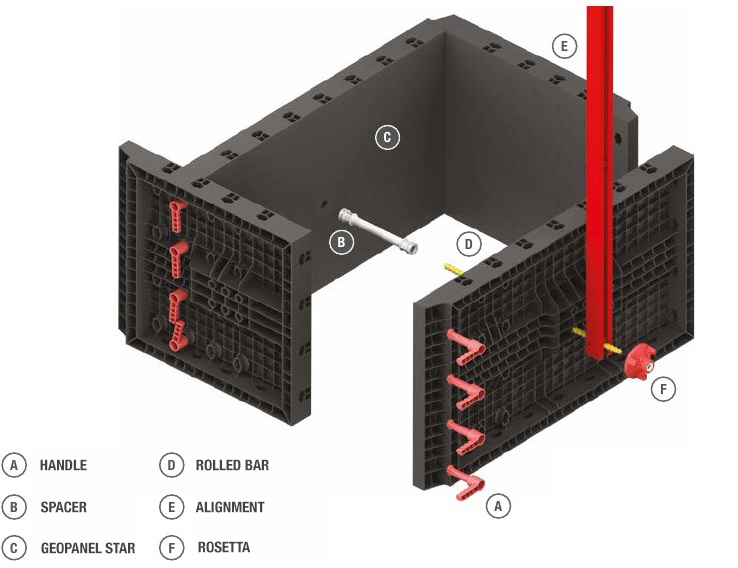 E

C

B

D

F

A

A HANDLE
B SPACER
C GEOPANEL STAR
D ROLLED BAR
E ALIGNMENT
F ROSETTA